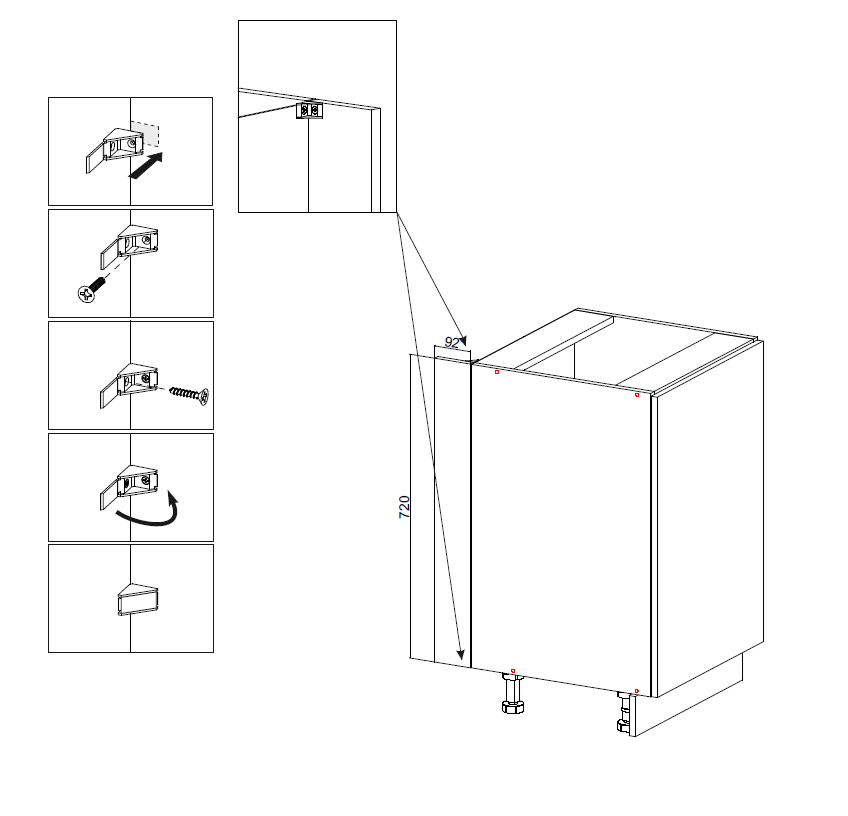 92

720